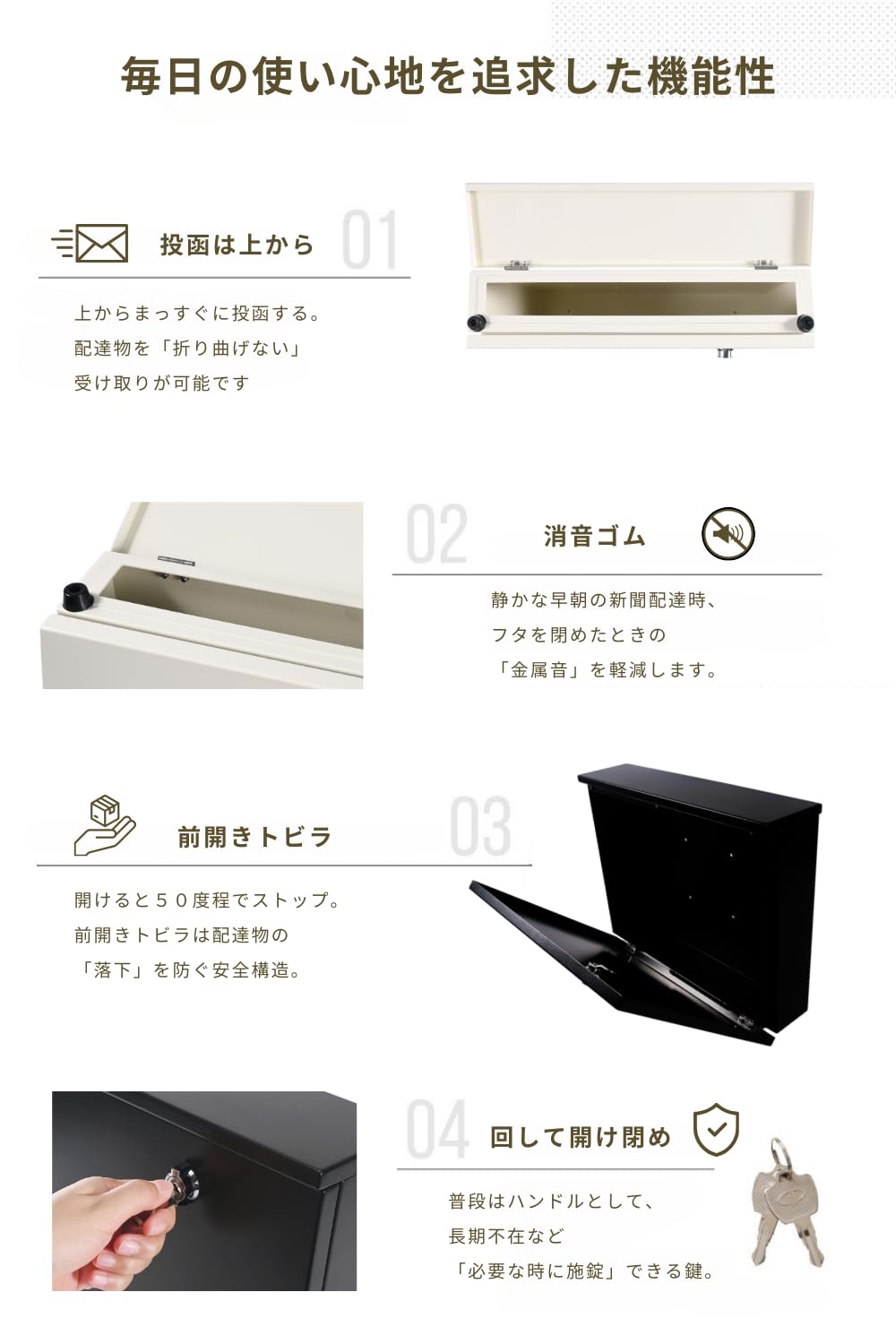 毎日の使い心地を追求した機能性

投函は上から 01

上からまっすぐに投函する。
配達物を「折り曲げない」
受け取りが可能です

02 消音ゴム

静かな早朝の新聞配達時、
フタを閉めたときの
「金属音」を軽減します。

前開きトビラ 03

開けると５０度程でストップ。
前開きトビラは配達物の
「落下」を防ぐ安全構造。

04 回して開け閉め

普段はハンドルとして、
長期不在など
「必要な時に施錠」できる鍵。